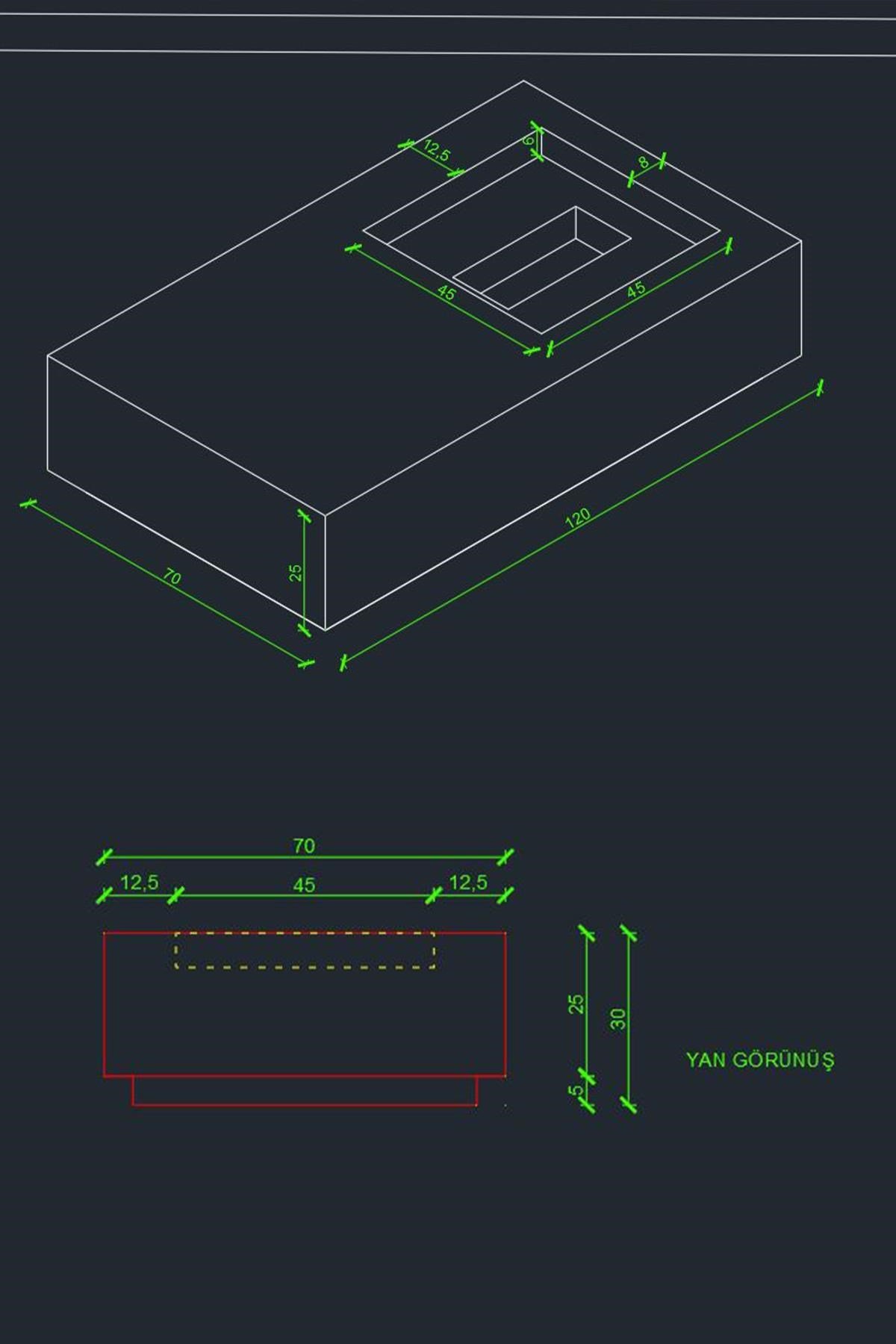 12,5
6
8
45
45
120
70
25

70
12,5
45
12,5
25
30
5
YAN GÖRÜNÜŞ